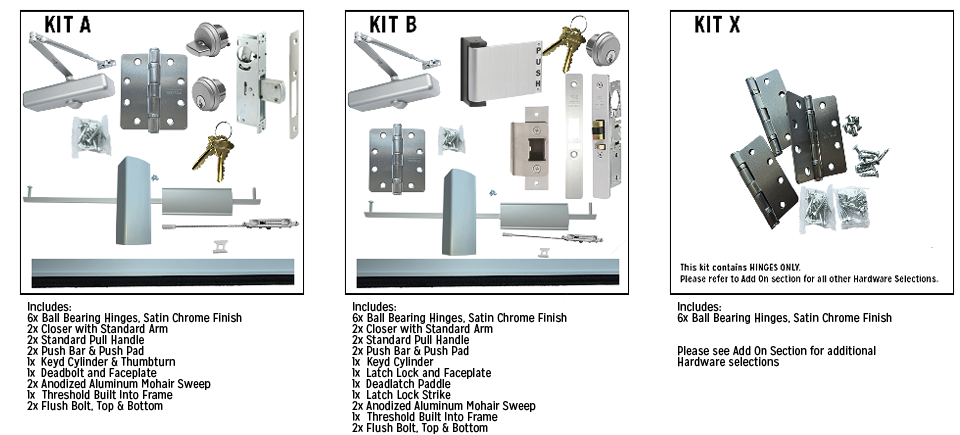 KIT A

Includes:
6x Ball Bearing Hinges, Satin Chrome Finish
2x Closer with Standard Arm
2x Standard Pull Handle
2x Push Bar & Push Pad
1x Keyd Cylinder & Thumbturn
1x Deadbolt and Faceplate
2x Anodized Aluminum Mohair Sweep
1x Threshold Built Into Frame
2x Flush Bolt, Top & Bottom

KIT B

PUSH

Includes:
6x Ball Bearing Hinges, Satin Chrome Finish
2x Closer with Standard Arm
2x Standard Pull Handle
2x Push Bar & Push Pad
1x Keyd Cylinder
1x Latch Lock and Faceplate
1x Deadlatch Paddle
1x Latch Lock Strike
2x Anodized Aluminum Mohair Sweep
1x Threshold Built Into Frame
2x Flush Bolt, Top & Bottom

KIT X

This kit contains HINGES ONLY.
Please refer to Add On section for all other Hardware Selections.

Includes:
6x Ball Bearing Hinges, Satin Chrome Finish

Please see Add On Section for additional Hardware selections